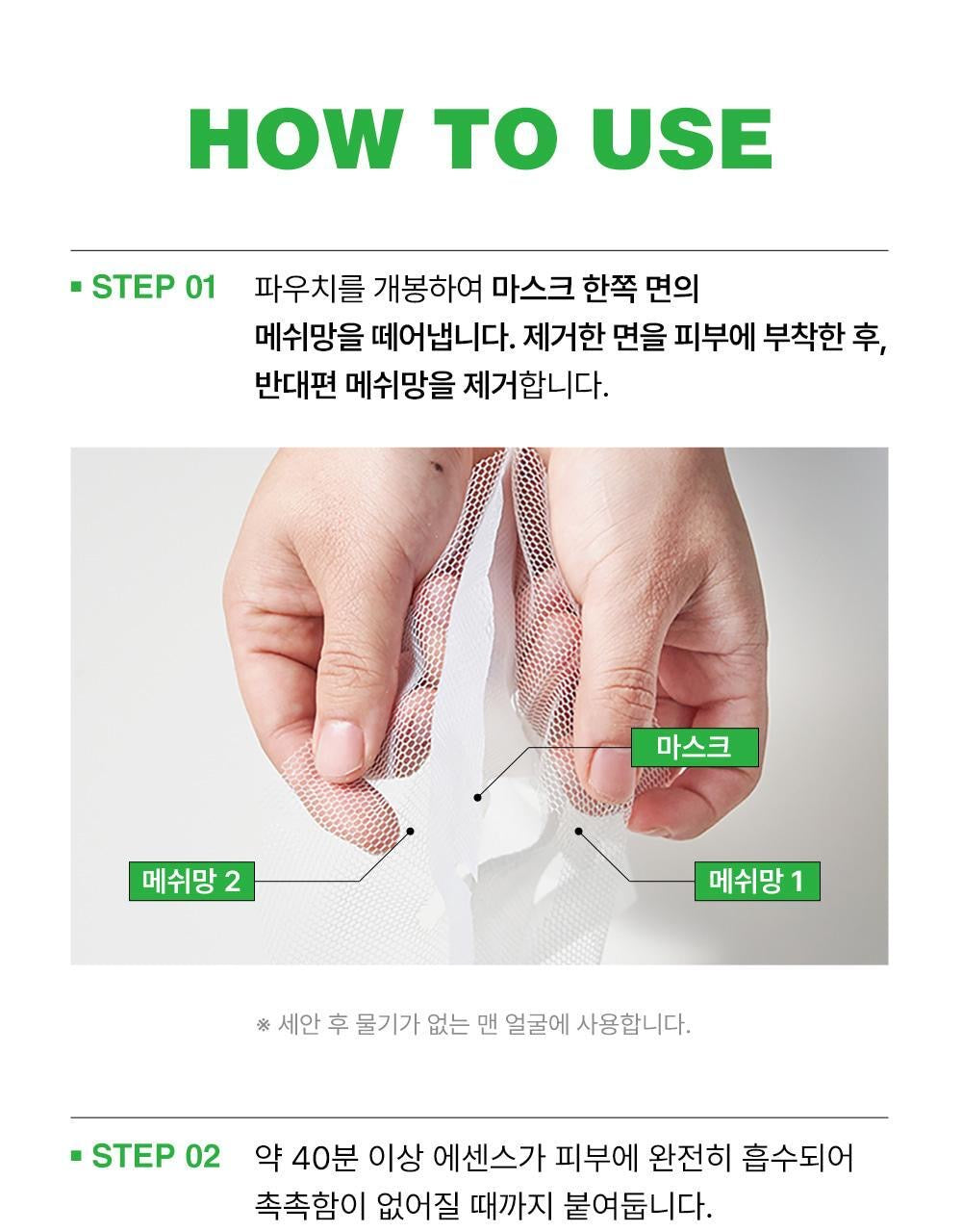 HOW TO USE

▪ STEP 01

파우치를 개봉하여 마스크 한쪽 면의 메쉬망을 떼어냅니다. 제거한 면을 피부에 부착한 후, 반대편 메쉬망을 제거합니다.

마스크

메쉬망 2

메쉬망 1

※ 세안 후 물기가 없는 맨 얼굴에 사용합니다.

▪ STEP 02

약 40분 이상 에센스가 피부에 완전히 흡수되어 촉촉함이 없어질 때까지 붙여둡니다.