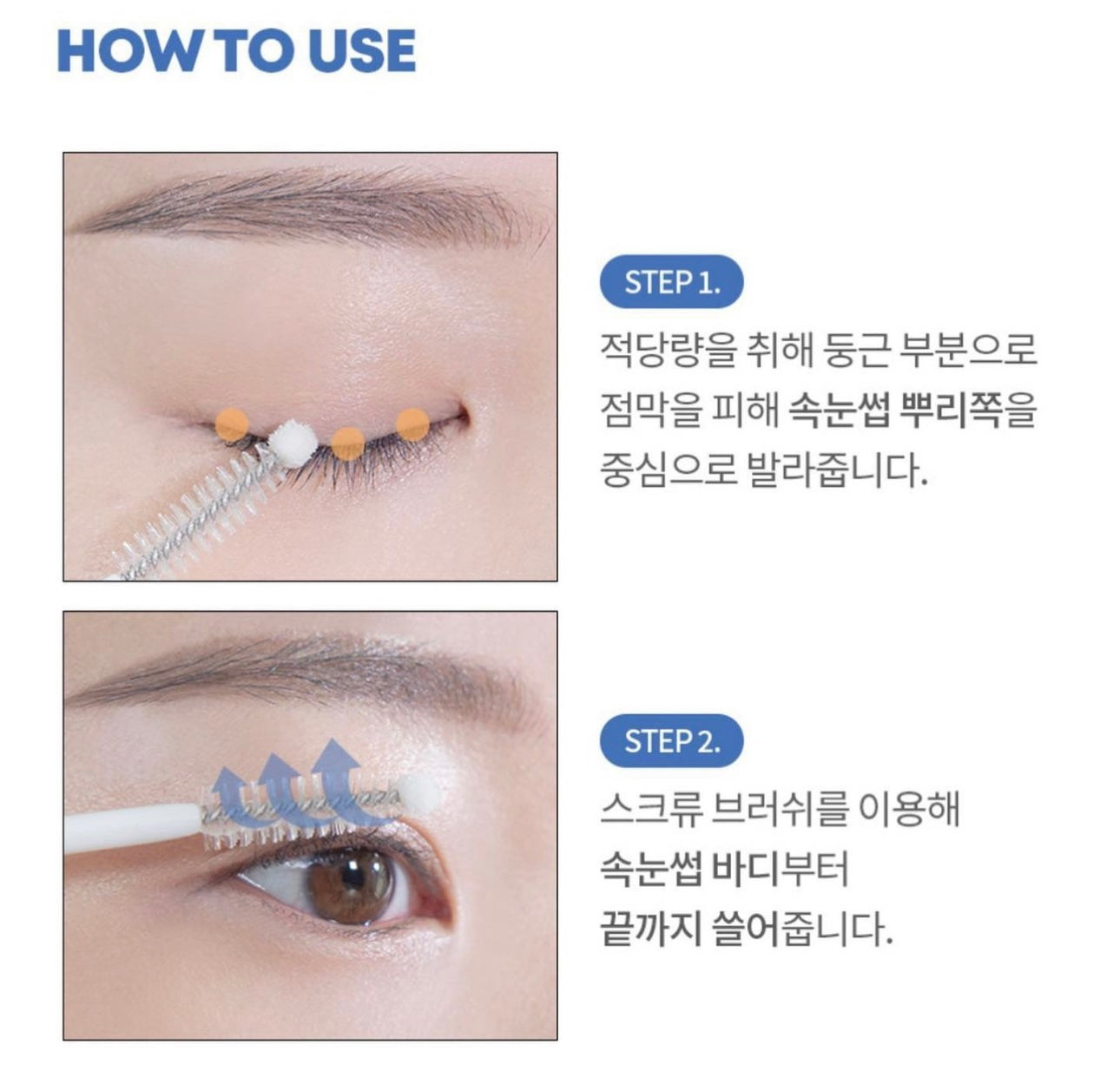 HOW TO USE

STEP 1.

적당량을 취해 둥근 부분으로 점막을 피해 속눈썹 뿌리쪽을 중심으로 발라줍니다.

STEP 2.

스크류 브러쉬를 이용해 속눈썹 바디부터 끝까지 쓸어줍니다.