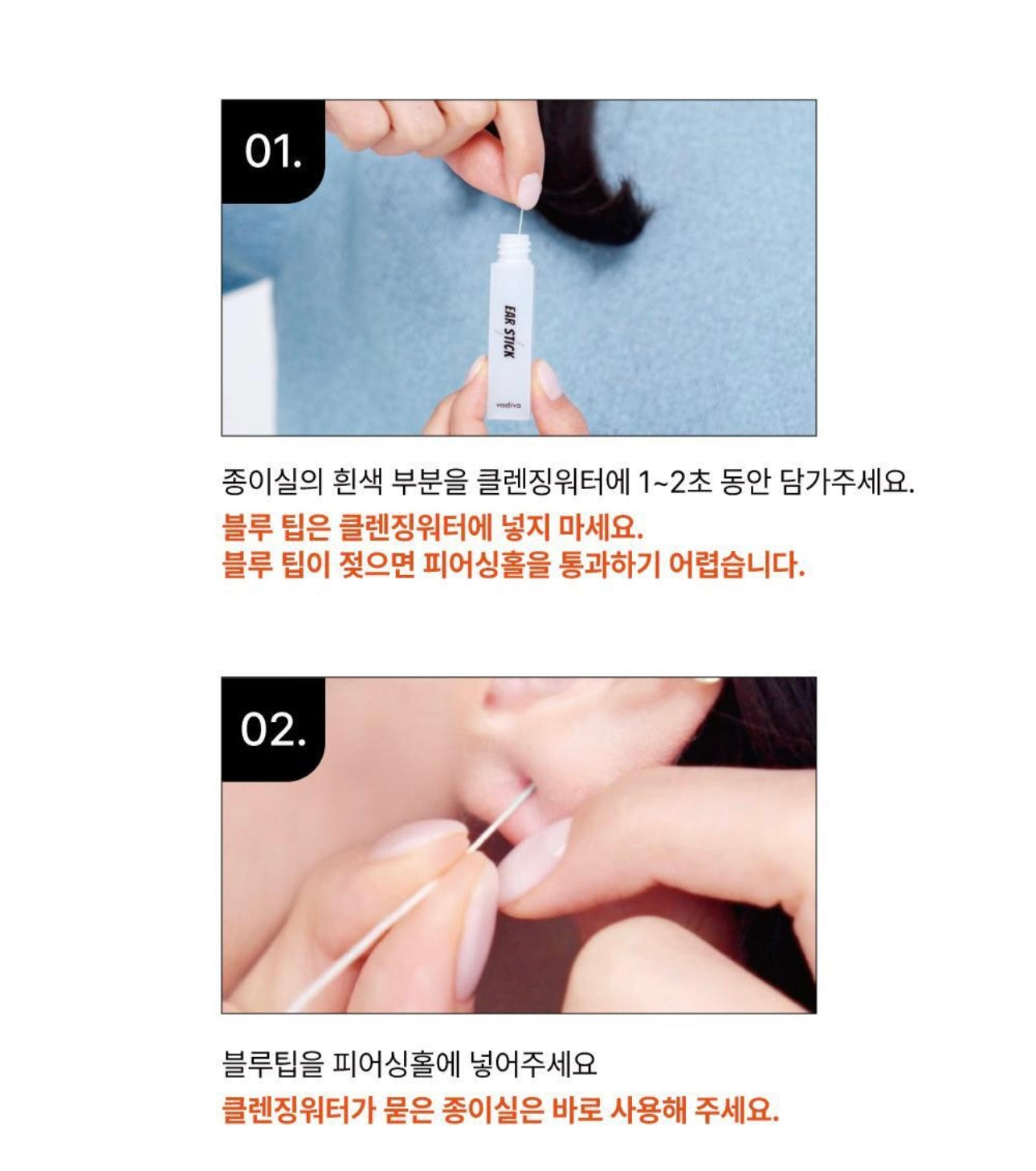 01.

EAR STICK

vadiva

종이실의 흰색 부분을 클렌징워터에 1~2초 동안 담가주세요.
블루 팁은 클렌징워터에 넣지 마세요.
블루 팁이 젖으면 피어싱홀을 통과하기 어렵습니다.

02.

블루팁을 피어싱홀에 넣어주세요
클렌징워터가 묻은 종이실은 바로 사용해 주세요.