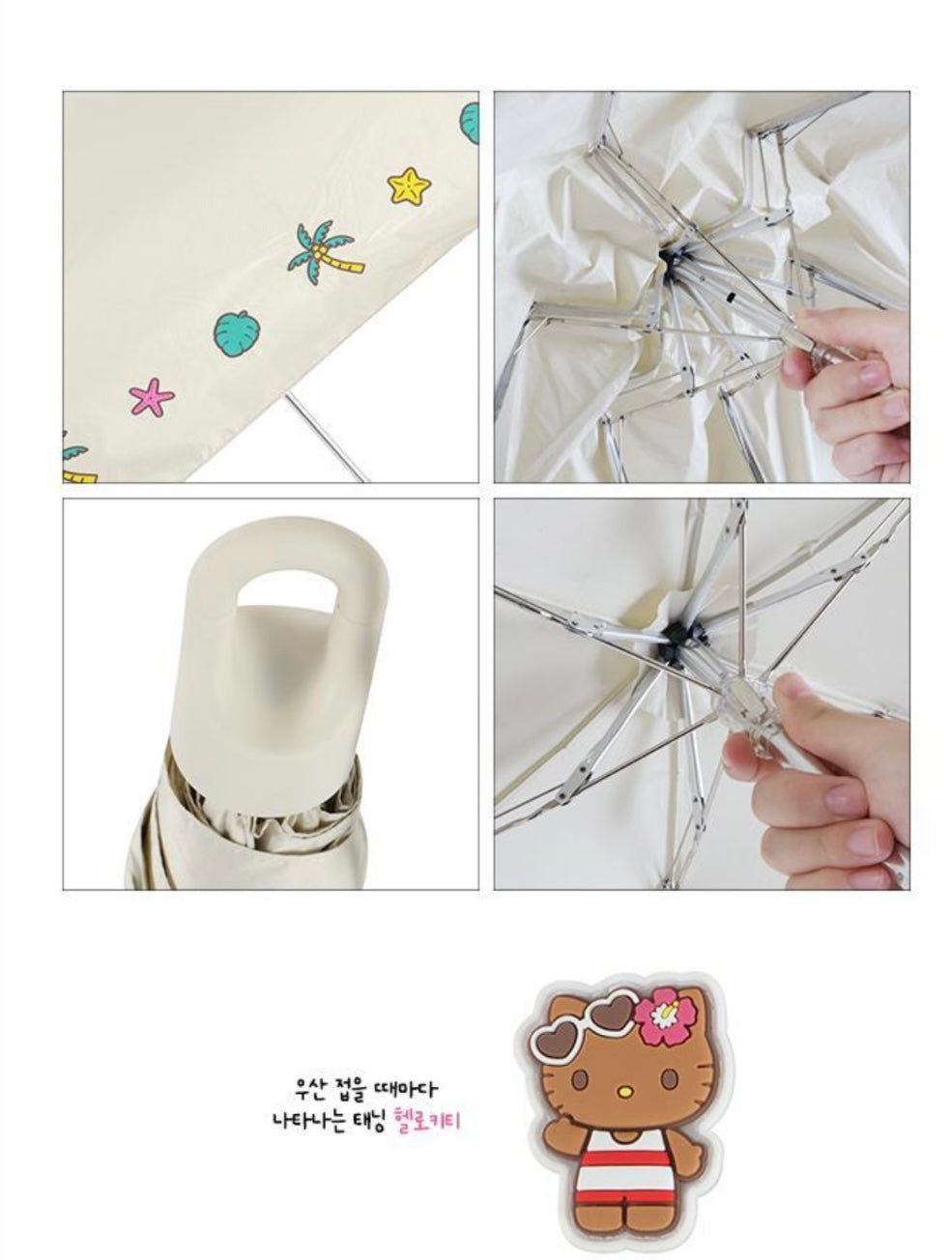 우산 접을 때마다
나타나는 태닝 헬로키티