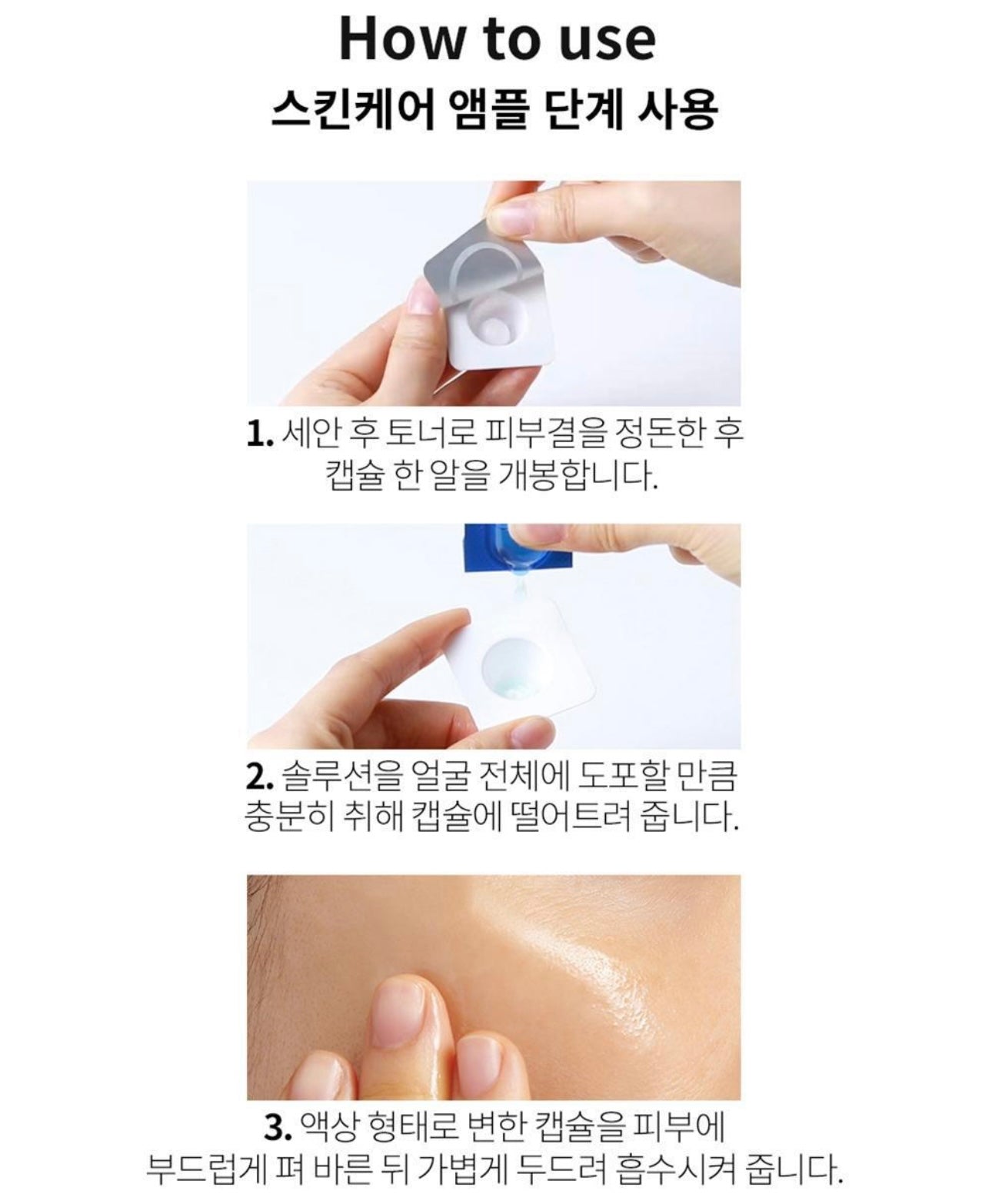 How to use
스킨케어 앰플 단계 사용

1. 세안 후 토너로 피부결을 정돈한 후 캡슐 한 알을 개봉합니다.

2. 솔루션을 얼굴 전체에 도포할 만큼 충분히 취해 캡슐에 떨어트려 줍니다.

3. 액상 형태로 변한 캡슐을 피부에 부드럽게 펴 바른 뒤 가볍게 두드려 흡수시켜 줍니다.