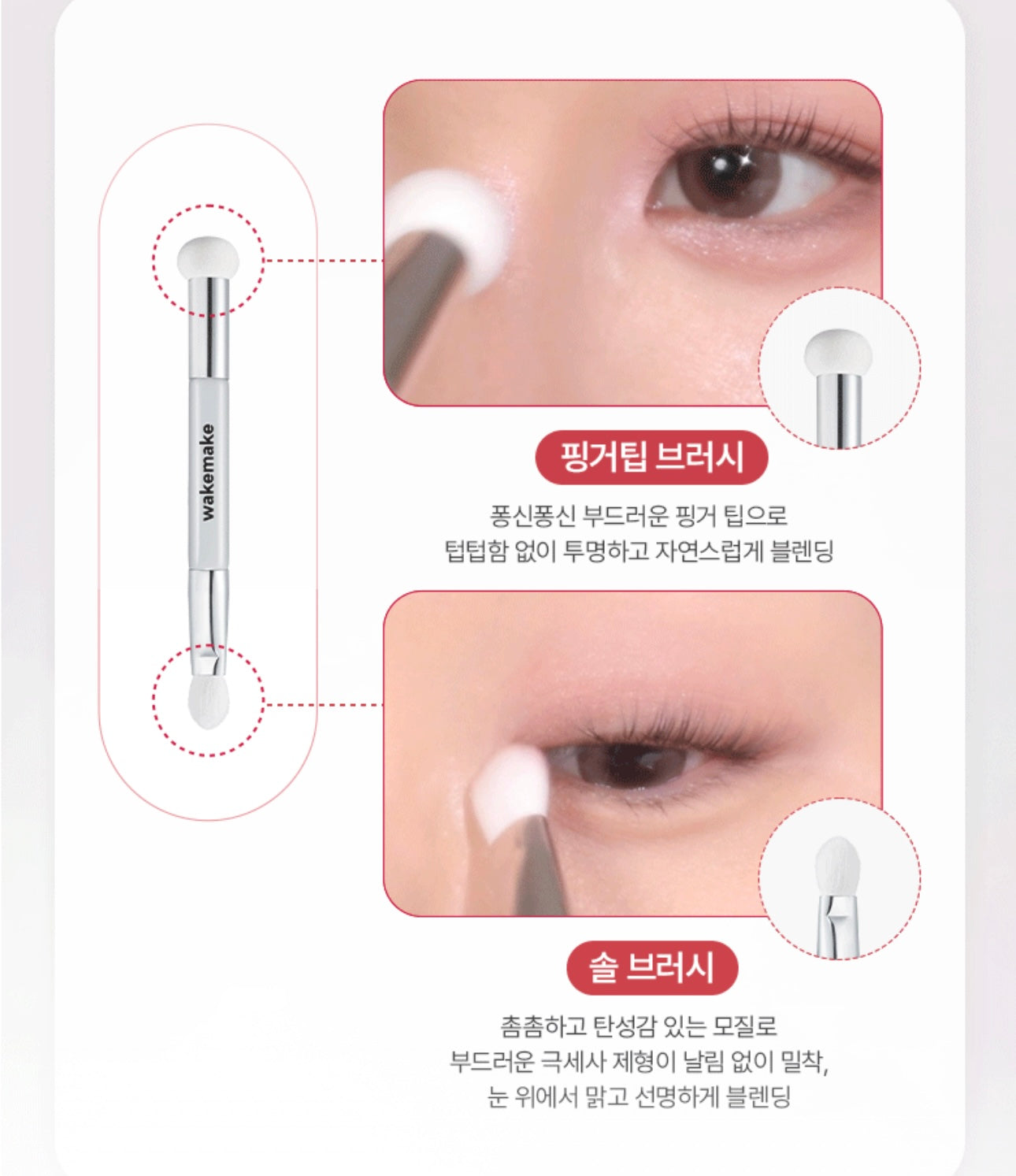 wakemake

핑거팁 브러시

퐁신퐁신 부드러운 핑거 팁으로
텁텁함 없이 투명하고 자연스럽게 블렌딩

솔 브러시

촘촘하고 탄성감 있는 모질로
부드러운 극세사 제형이 날림 없이 밀착,
눈 위에서 맑고 선명하게 블렌딩